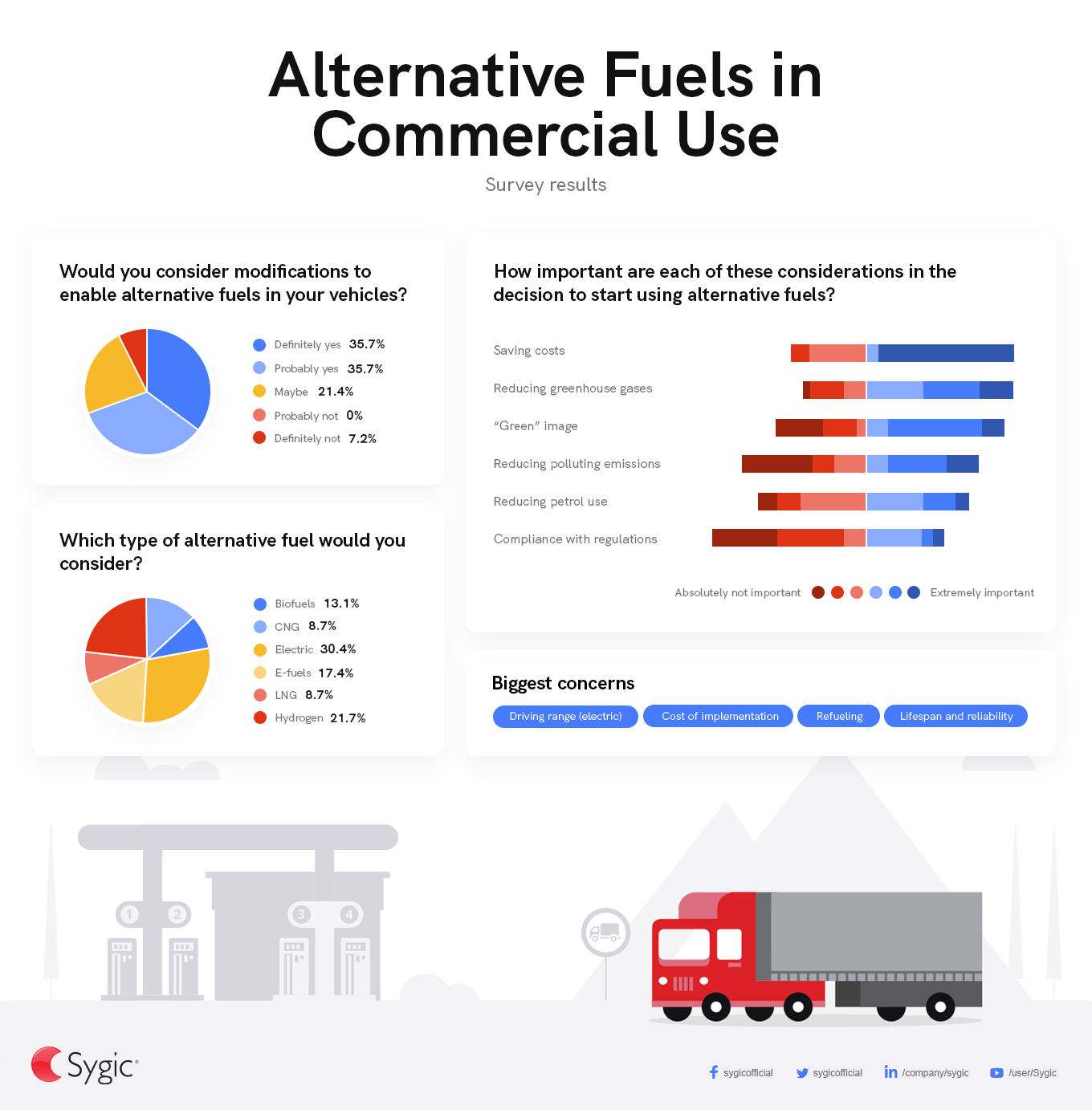 Alternative Fuels in Commercial Use

Survey results

Would you consider modifications to enable alternative fuels in your vehicles?

Definitely yes 35.7%
Probably yes 35.7%
Maybe 21.4%
Probably not 0%
Definitely not 7.2%

Which type of alternative fuel would you consider?

Biofuels 13.1%
CNG 8.7%
Electric 30.4%
E-fuels 17.4%
LNG 8.7%
Hydrogen 21.7%

How important are each of these considerations in the decision to start using alternative fuels?

Saving costs
Reducing greenhouse gases
"Green" image
Reducing polluting emissions
Reducing petrol use
Compliance with regulations

Absolutely not important Extremely important

Biggest concerns

Driving range (electric) Cost of implementation Refueling Lifespan and reliability

1 2 3 4

Sygic

sygicofficial sygicofficial /company/sygic /user/Sygic